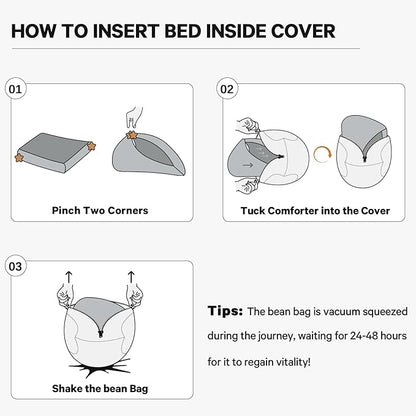 HOW TO INSERT BED INSIDE COVER

01

Pinch Two Corners

02

Tuck Comforter into the Cover

03

Shake the bean Bag

Tips: The bean bag is vacuum squeezed during the journey, waiting for 24-48 hours for it to regain vitality!