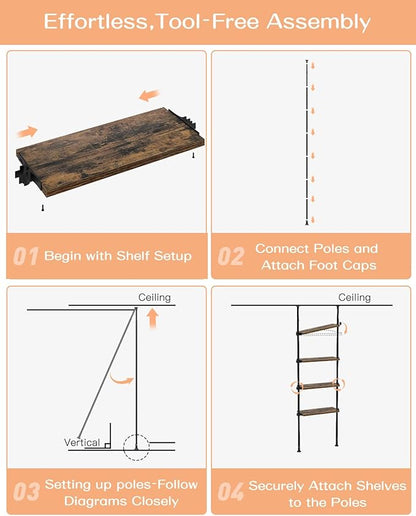 Effortless,Tool-Free Assembly

01 Begin with Shelf Setup

02 Connect Poles and Attach Foot Caps

Ceiling

Vertical

03 Setting up poles-Follow Diagrams Closely

Ceiling

04 Securely Attach Shelves to the Poles