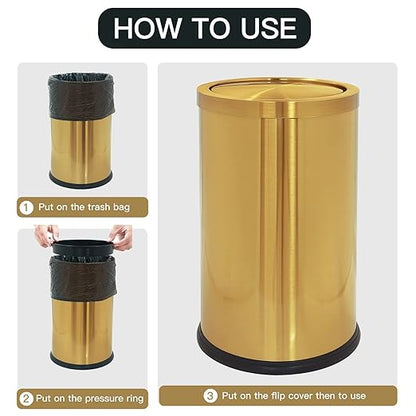 HOW TO USE

1 Put on the trash bag

2 Put on the pressure ring

3 Put on the flip cover then to use