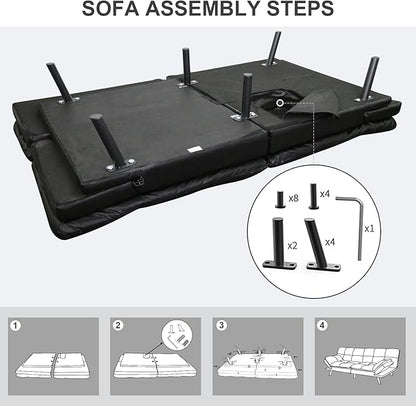 SOFA ASSEMBLY STEPS

x8
x4
x1
x2
x4

1
2
3
4