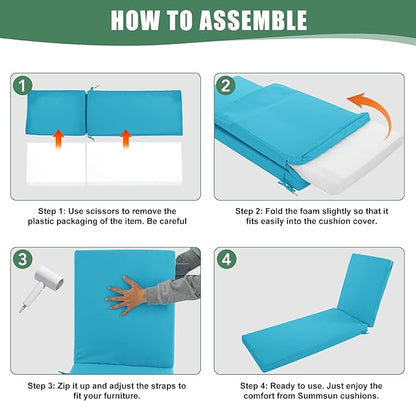 HOW TO ASSEMBLE

1

Step 1: Use scissors to remove the plastic packaging of the item. Be careful

2

Step 2: Fold the foam slightly so that it fits easily into the cushion cover.

3

Step 3: Zip it up and adjust the straps to fit your furniture.

4

Step 4: Ready to use. Just enjoy the comfort from Summsun cushions.