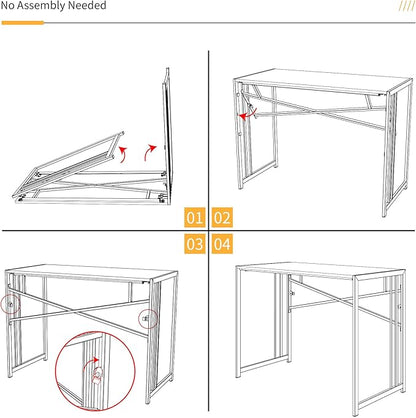 No Assembly Needed

01 02

03 04