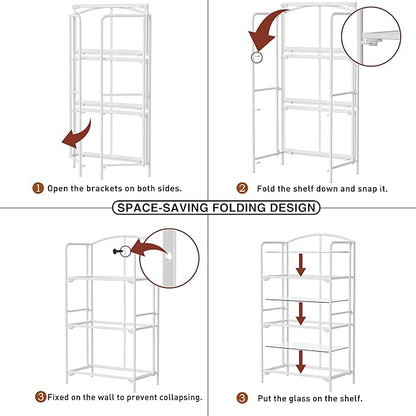 1 Open the brackets on both sides.

2 Fold the shelf down and snap it.

SPACE-SAVING FOLDING DESIGN

3 Fixed on the wall to prevent collapsing.

3 Put the glass on the shelf.