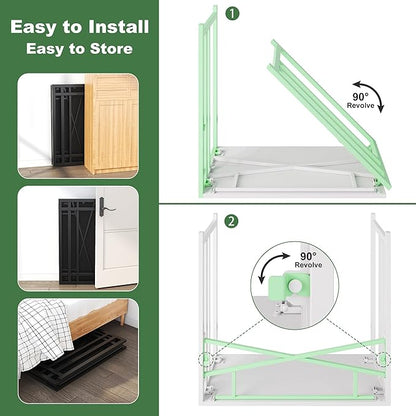 Easy to Install
Easy to Store

1

90°
Revolve

2

90°
Revolve